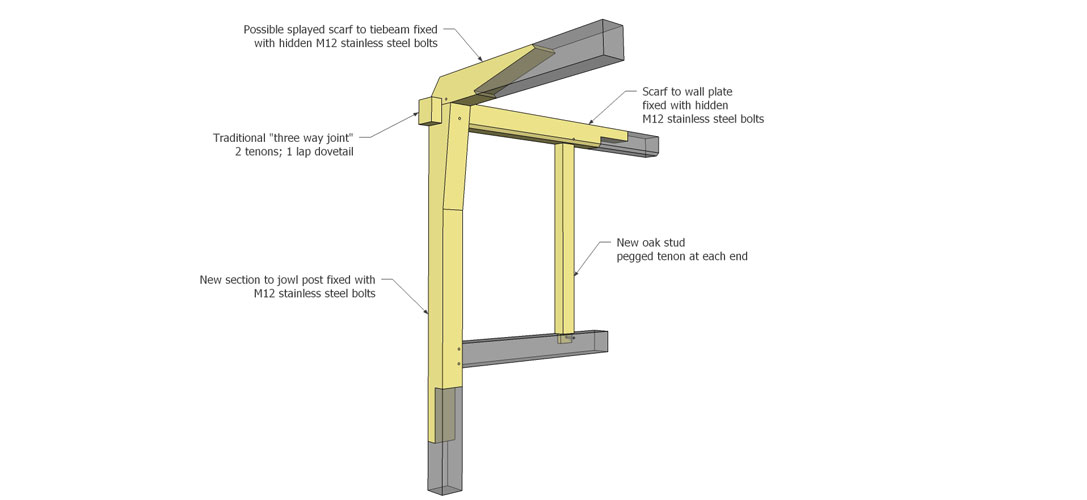 Possible splayed scarf to tiebeam fixed with hidden M12 stainless steel bolts

Scarf to wall plate fixed with hidden M12 stainless steel bolts

Traditional "three way joint" 2 tenons; 1 lap dovetail

New oak stud pegged tenon at each end

New section to jowl post fixed with M12 stainless steel bolts